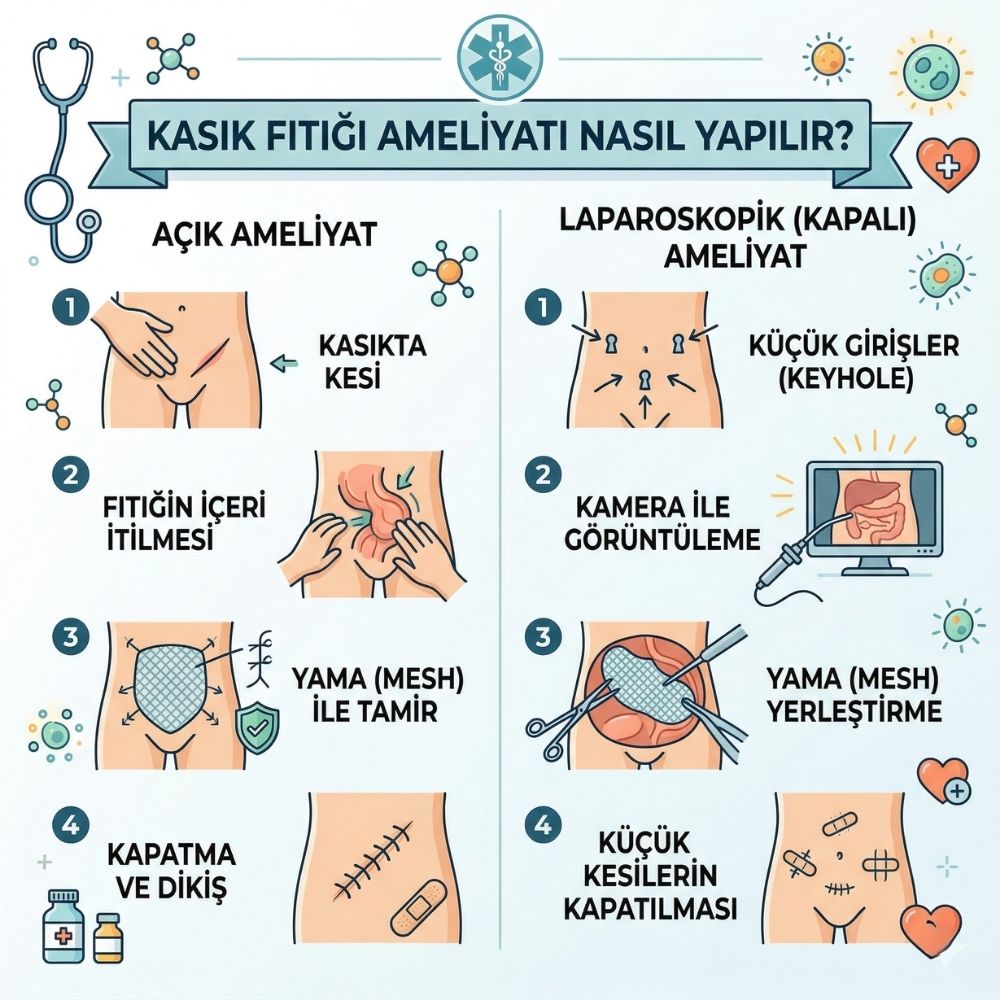 KASIK FITIĞI AMELİYATI NASIL YAPILIR?

AÇIK AMELİYAT

1 KASIKTA KESİ

2 FITIĞIN İÇERİ İTİLMESİ

3 YAMA (MESH) İLE TAMİR

4 KAPATMA VE DİKİŞ

LAPAROSKOPİK (KAPALI) AMELİYAT

1 KÜÇÜK GİRİŞLER (KEYHOLE)

2 KAMERA İLE GÖRÜNTÜLEME

3 YAMA (MESH) YERLEŞTİRME

4 KÜÇÜK KESİLERİN KAPATILMASI