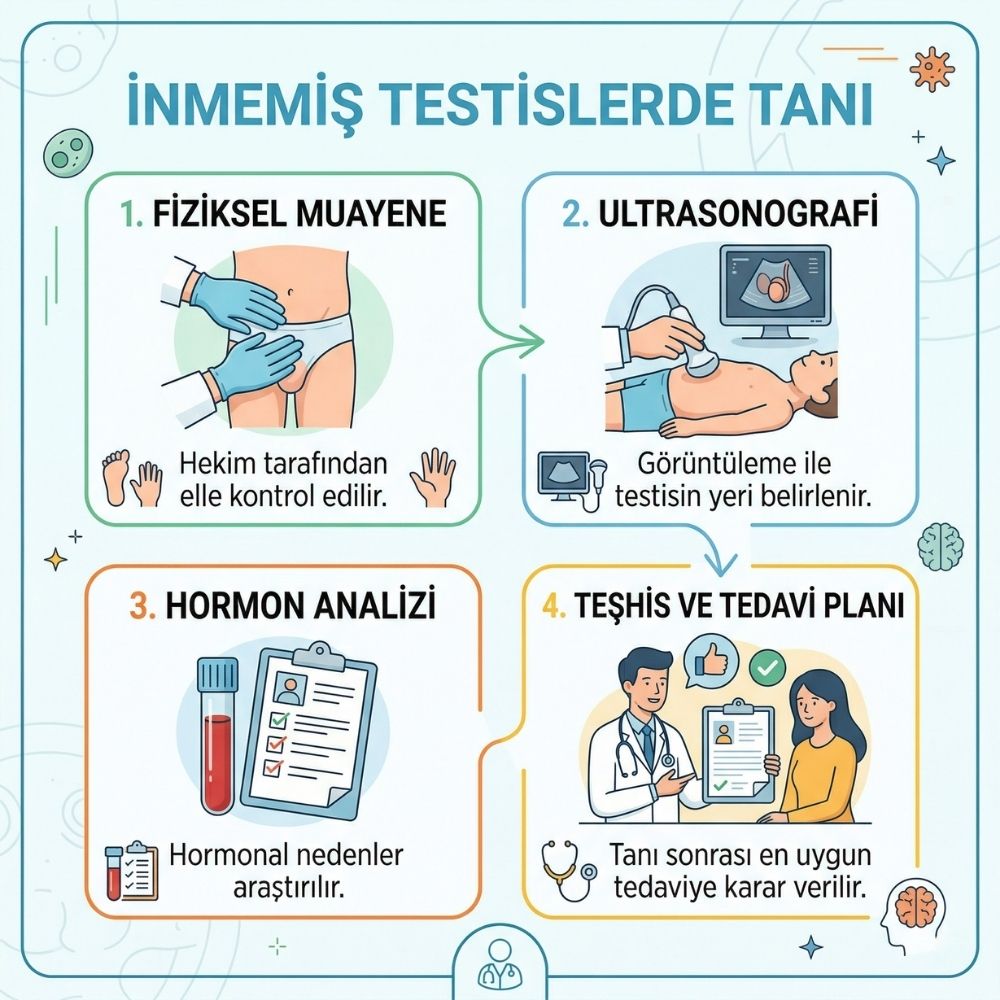 İNMEMİŞ TESTİSLERDE TANI

1. FİZİKSEL MUAYENE

Hekim tarafından elle kontrol edilir.

2. ULTRASONOGRAFİ

Görüntüleme ile testisin yeri belirlenir.

3. HORMON ANALİZİ

Hormonal nedenler araştırılır.

4. TEŞHİS VE TEDAVİ PLANI

Tanı sonrası en uygun tedaviye karar verilir.