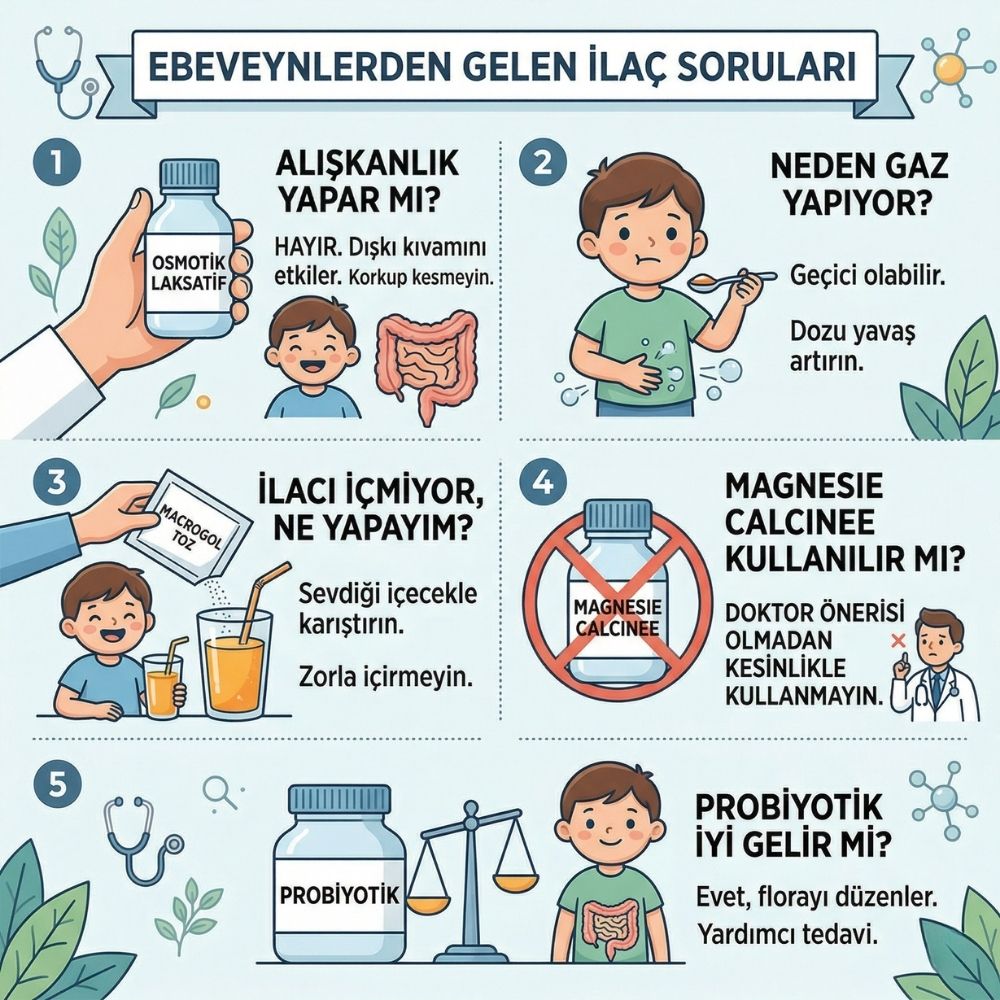 EBEVEYNLERDEN GELEN İLAÇ SORULARI

1

OSMOTİK LAKSATİF

ALIŞKANLIK YAPAR MI?

HAYIR. Dışkı kıvamını etkiler. Korkup kesmeyin.

2

NEDEN GAZ YAPIYOR?

Geçici olabilir.

Dozu yavaş artırın.

3

MACROGOL TOZ

İLACI İÇMİYOR, NE YAPAYIM?

Sevdiği içecekle karıştırın.

Zorla içirmeyin.

4

MAGNESIE CALCINEE

MAGNESIE CALCINEE KULLANILIR MI?

DOKTOR ÖNERİSİ OLMADAN KESİNLİKLE KULLANMAYIN.

5

PROBİYOTİK

PROBİYOTİK İYİ GELİR Mİ?

Evet, florayı düzenler. Yardımcı tedavi.